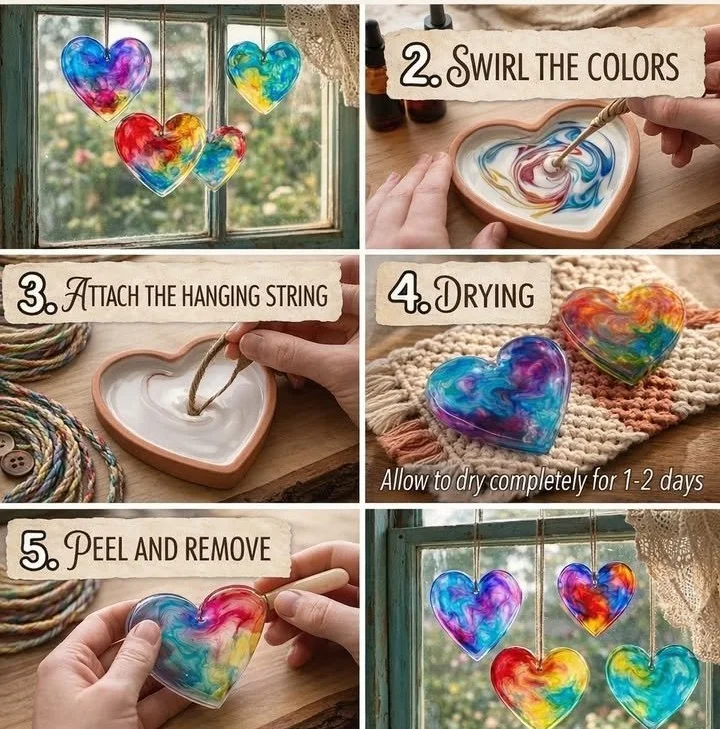 2. SWIRL THE COLORS

3. ATTACH THE HANGING STRING

4. DRYING

Allow to dry completely for 1-2 days

5. PEEL AND REMOVE