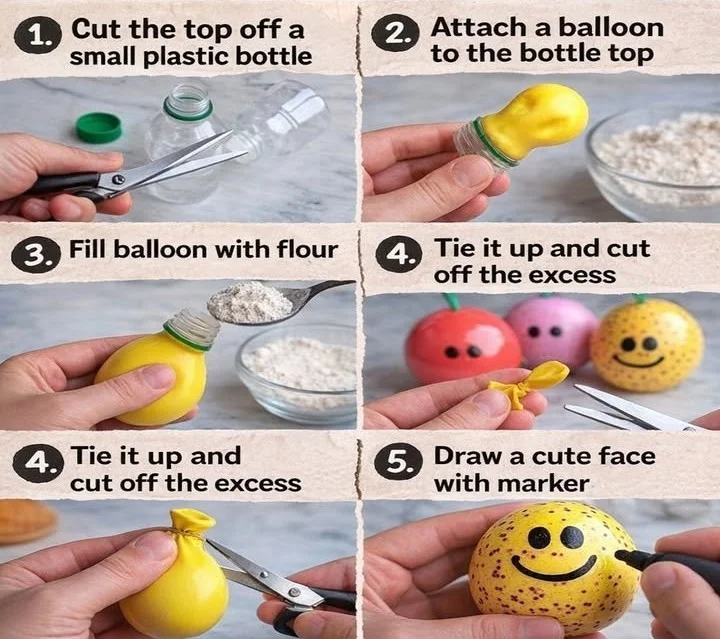 1. Cut the top off a small plastic bottle

2. Attach a balloon to the bottle top

3. Fill balloon with flour

4. Tie it up and cut off the excess

4. Tie it up and cut off the excess

5. Draw a cute face with marker