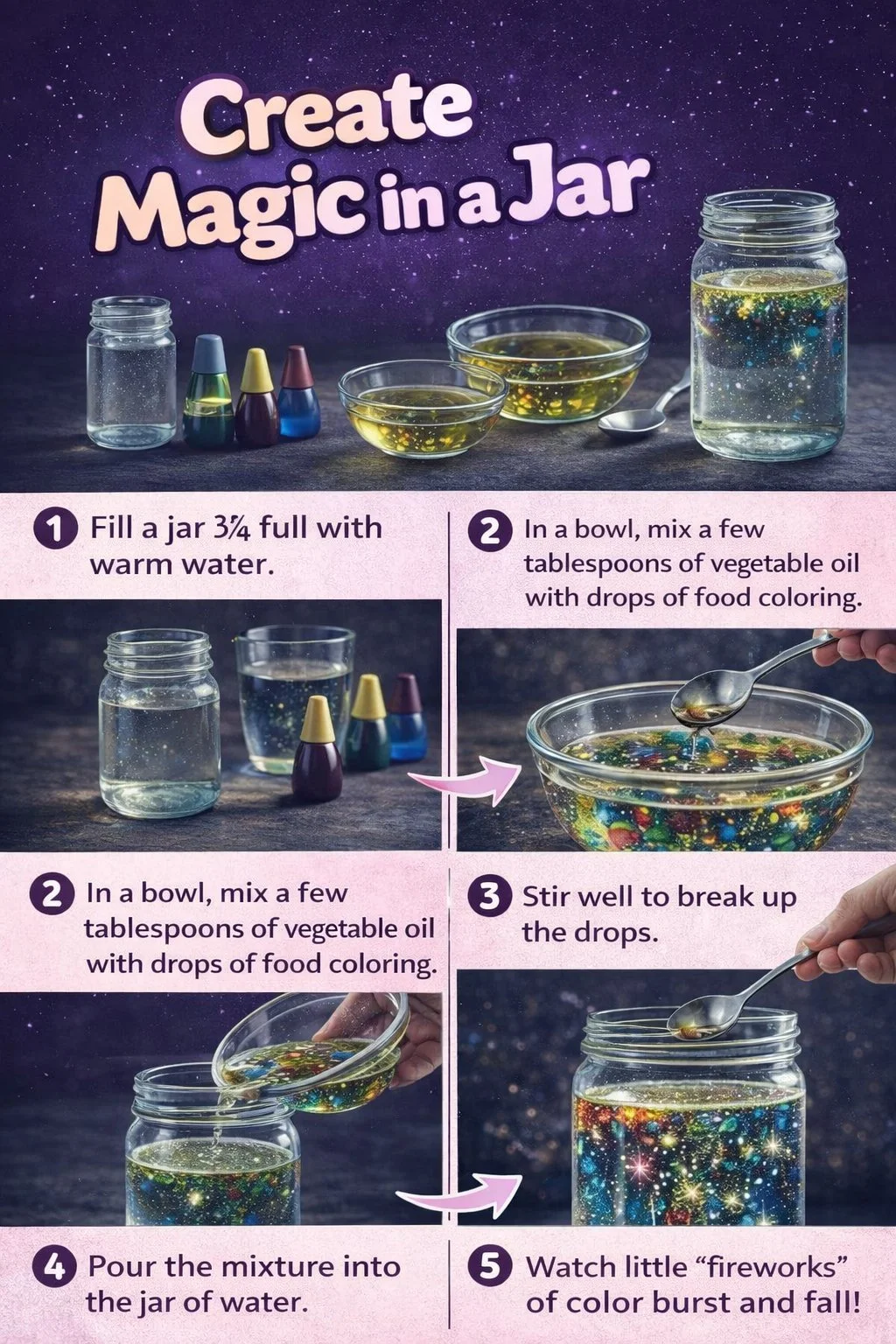 Create Magic in a Jar

1 Fill a jar 3⁄4 full with warm water.

2 In a bowl, mix a few tablespoons of vegetable oil with drops of food coloring.

2 In a bowl, mix a few tablespoons of vegetable oil with drops of food coloring.

3 Stir well to break up the drops.

4 Pour the mixture into the jar of water.

5 Watch little “fireworks” of color burst and fall!