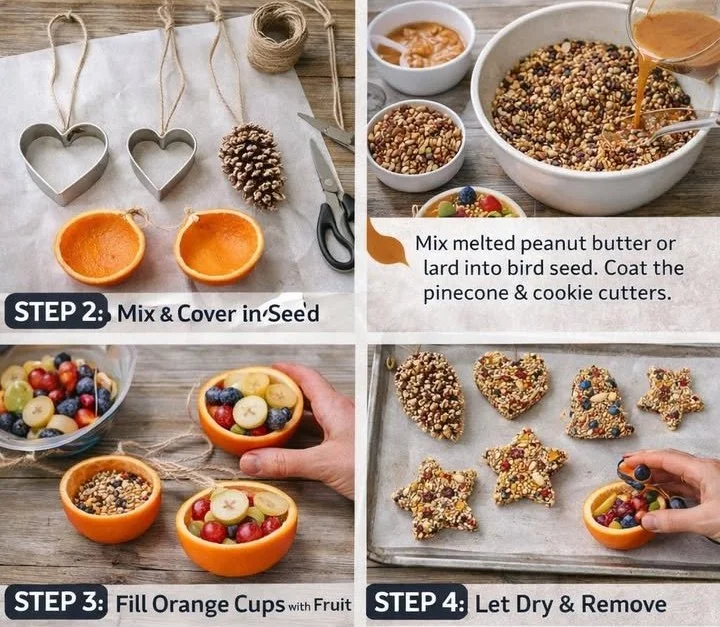 STEP 2: Mix & Cover in Seed

Mix melted peanut butter or lard into bird seed. Coat the pinecone & cookie cutters.

STEP 3: Fill Orange Cups with Fruit

STEP 4: Let Dry & Remove