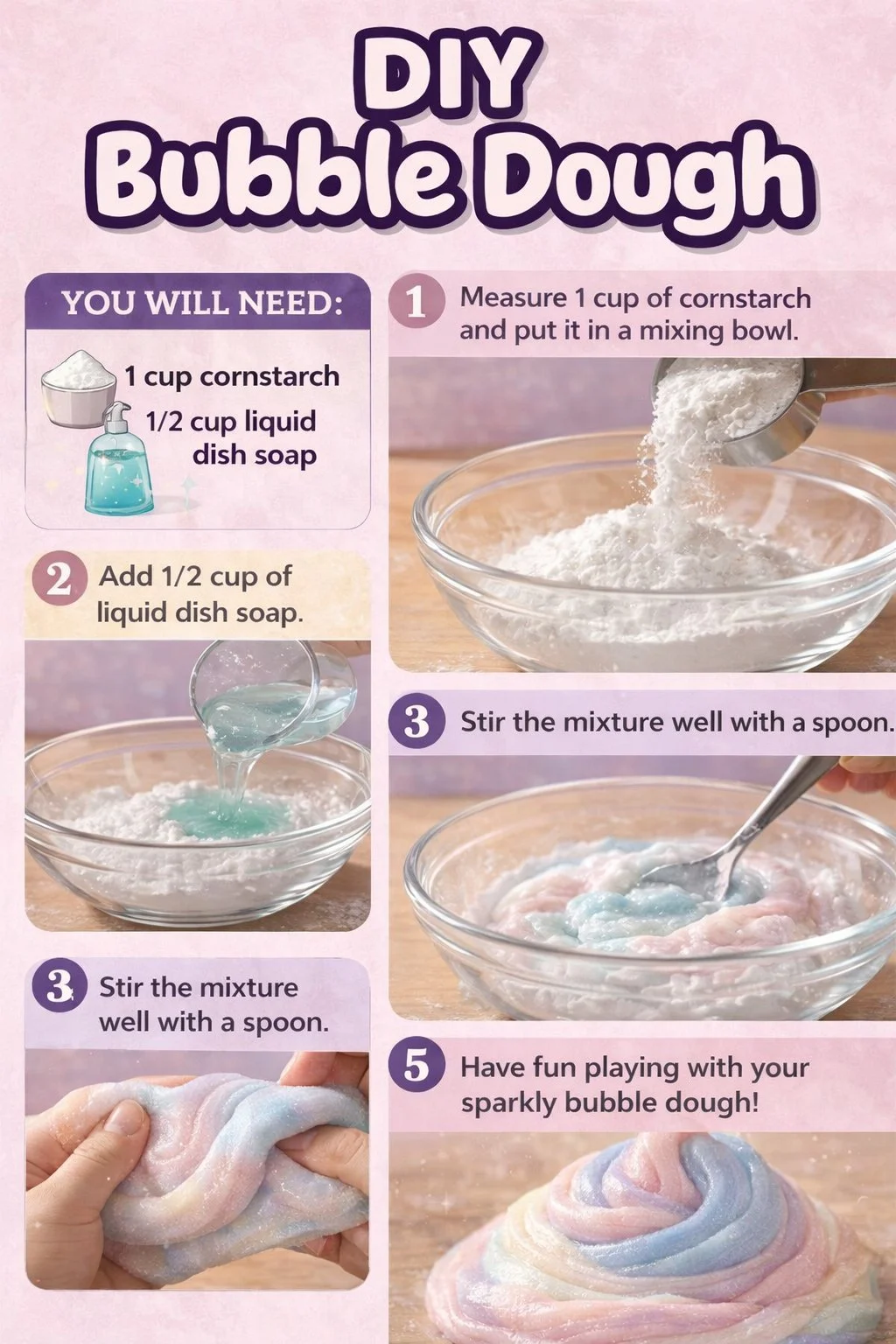 DIY
Bubble Dough

YOU WILL NEED:

1 cup cornstarch

1/2 cup liquid dish soap

1 Measure 1 cup of cornstarch and put it in a mixing bowl.

2 Add 1/2 cup of liquid dish soap.

3 Stir the mixture well with a spoon.

3 Stir the mixture well with a spoon.

5 Have fun playing with your sparkly bubble dough!